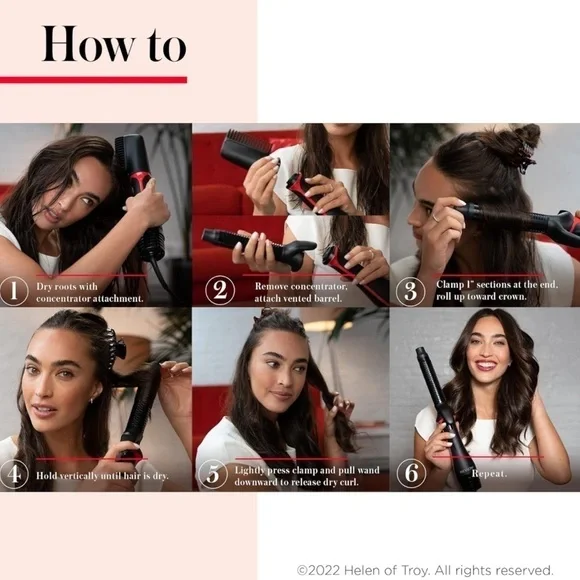 How to

1 Dry roots with concentrator attachment.

2 Remove concentrator, attach vented barrel.

3 Clamp 1" sections at the end, roll up toward crown.

4 Hold vertically until hair is dry.

5 Lightly press clamp and pull wand downward to release dry curl.

6 Repeat.

©2022 Helen of Troy. All rights reserved.